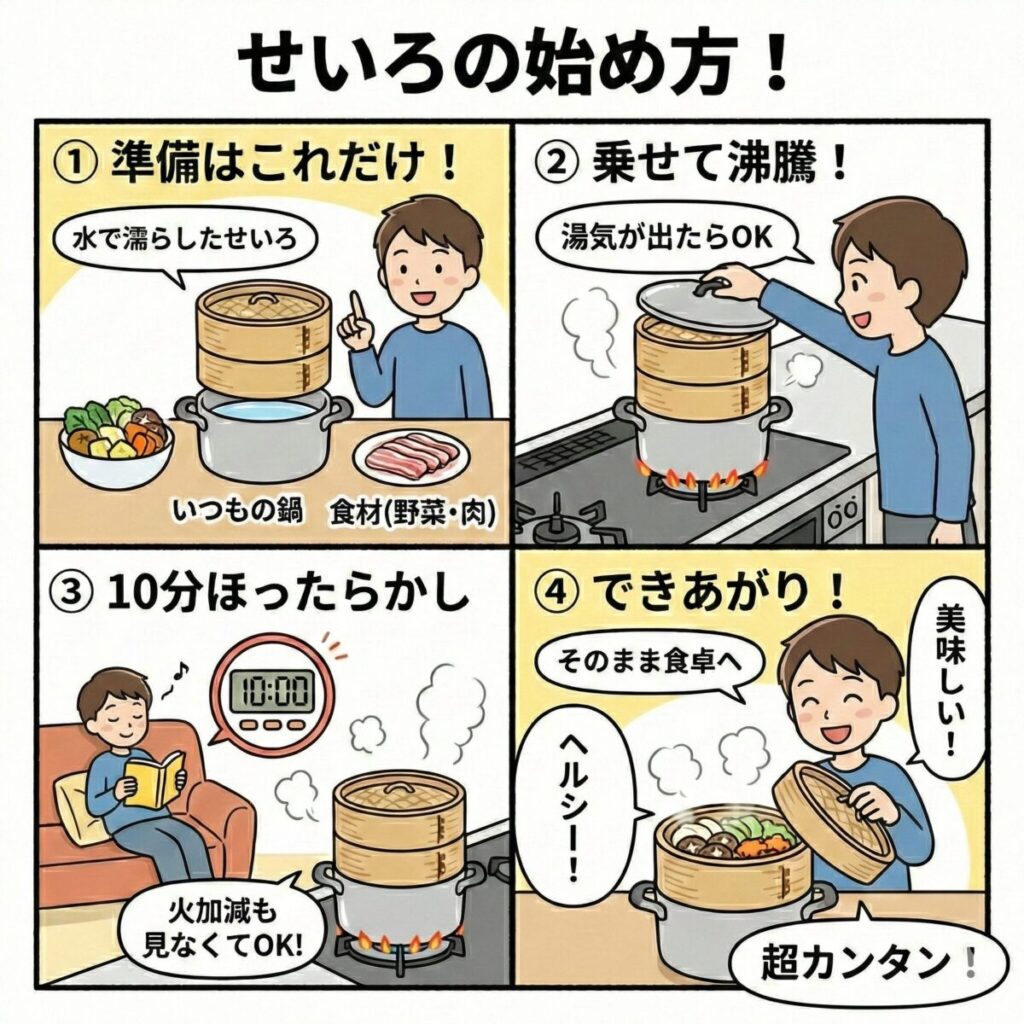 せいろの始め方！

① 準備はこれだけ！

水で濡らしたせいろ

いつもの鍋　食材(野菜・肉)

② 乗せて沸騰！

湯気が出たらOK

③ 10分ほったらかし

10:00

火加減も見なくてOK!

④ できあがり！

そのまま食卓へ

美味しい！

ヘルシー！

超カンタン！