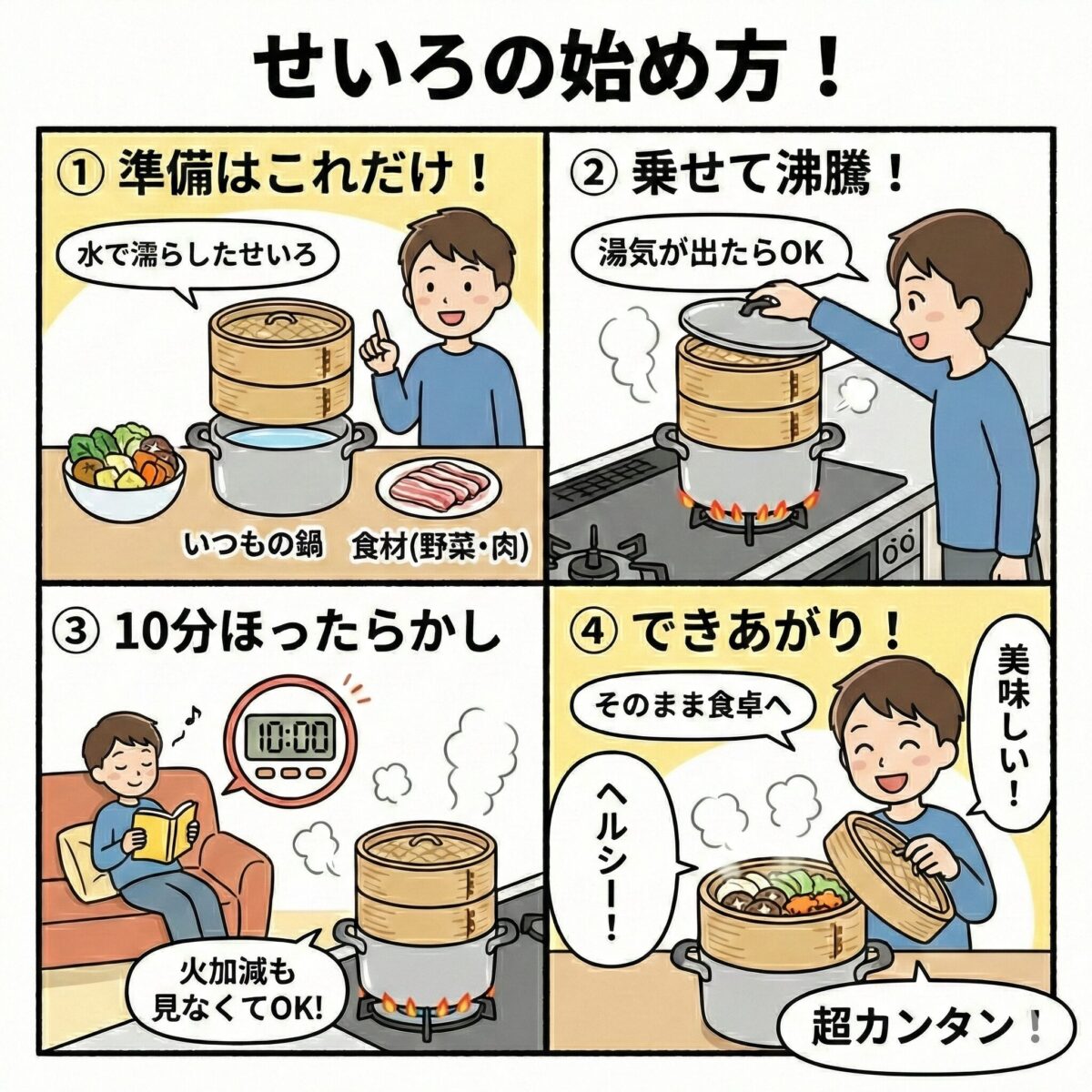 せいろの始め方！

① 準備はこれだけ！

水で濡らしたせいろ

いつもの鍋

食材(野菜・肉)

② 乗せて沸騰！

湯気が出たらOK

③ 10分ほったらかし

10:00

火加減も見なくてOK!

④ できあがり！

そのまま食卓へ

美味しい！

ヘルシー！

超カンタン！